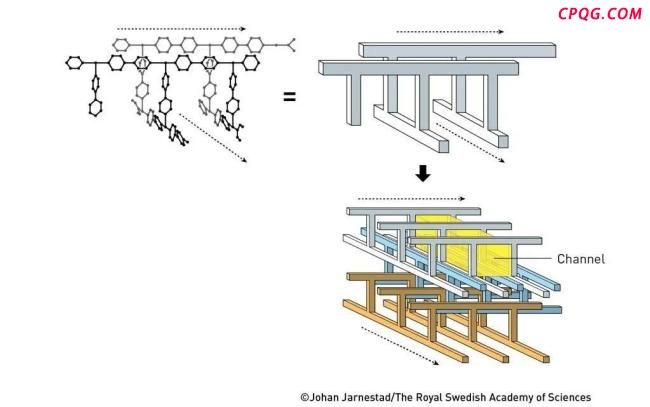 CPQG.COM

=

Channel

©Johan Jarnestad/The Royal Swedish Academy of Sciences